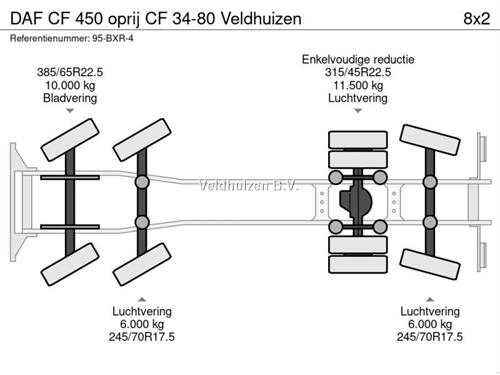 DAF CF 450 oprij CF 34-80 Veldhuizen

8x2

Referentienummer: 95-BXR-4

385/65R22.5
10.000 kg
Bladvering

Enkelvoudige reductie
315/45R22.5
11.500 kg
Luchtvering

Veldhuizen B.V.

Luchtvering
6.000 kg
245/70R17.5

Luchtvering
6.000 kg
245/70R17.5